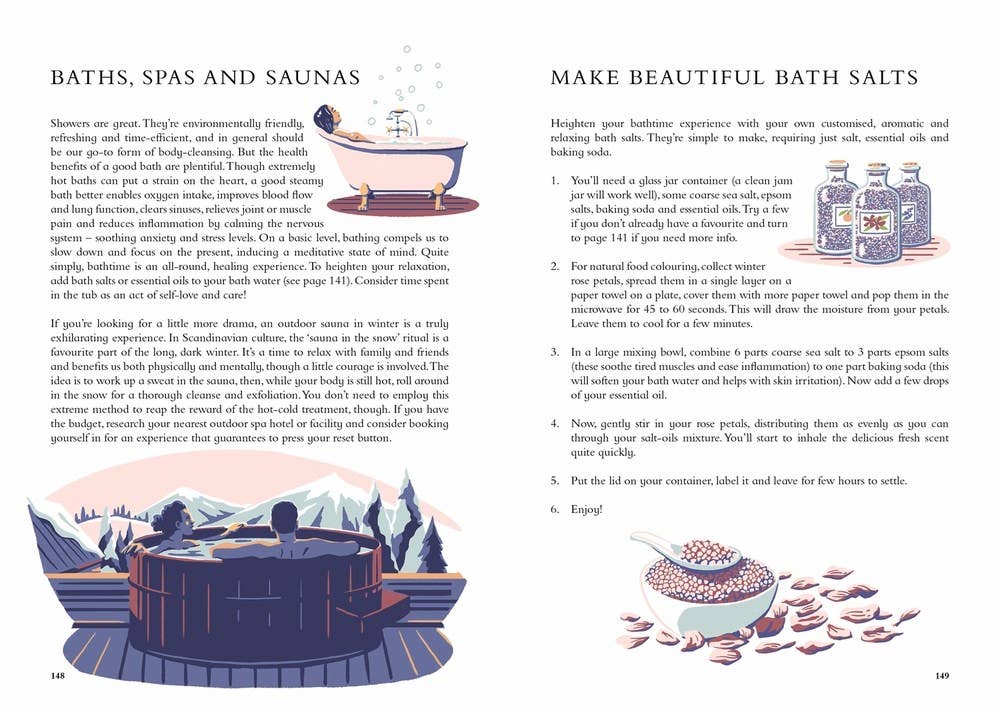 BATHS, SPAS AND SAUNAS

Showers are great. They're environmentally friendly, refreshing and time-efficient, and in general should be our go-to form of body-cleansing. But the health benefits of a good bath are plentiful. Though extremely hot baths can put a strain on the heart, a good steamy bath better enables oxygen intake, improves blood flow and lung function, clears sinuses, relieves joint or muscle pain and reduces inflammation by calming the nervous system – soothing anxiety and stress levels. On a basic level, bathing compels us to slow down and focus on the present, inducing a meditative state of mind. Quite simply, bathtime is an all-round, healing experience. To heighten your relaxation, add bath salts or essential oils to your bath water (see page 141). Consider time spent in the tub as an act of self-love and care!

If you're looking for a little more drama, an outdoor sauna in winter is a truly exhilarating experience. In Scandinavian culture, the 'sauna in the snow' ritual is a favourite part of the long, dark winter. It's a time to relax with family and friends and benefits us both physically and mentally, though a little courage is involved. The idea is to work up a sweat in the sauna, then, while your body is still hot, roll around in the snow for a thorough cleanse and exfoliation. You don't need to employ this extreme method to reap the reward of the hot-cold treatment, though. If you have the budget, research your nearest outdoor spa hotel or facility and consider booking yourself in for an experience that guarantees to press your reset button.

148

MAKE BEAUTIFUL BATH SALTS

Heighten your bathtime experience with your own customised, aromatic and relaxing bath salts. They're simple to make, requiring just salt, essential oils and baking soda.

1. You'll need a glass jar container (a clean jam jar will work well), some coarse sea salt, epsom salts, baking soda and essential oils. Try a few if you don't already have a favourite and turn to page 141 if you need more info.

2. For natural food colouring, collect winter rose petals, spread them in a single layer on a paper towel on a plate, cover them with more paper towel and pop them in the microwave for 45 to 60 seconds. This will draw the moisture from your petals. Leave them to cool for a few minutes.

3. In a large mixing bowl, combine 6 parts coarse sea salt to 3 parts epsom salts (these soothe tired muscles and ease inflammation) to one part baking soda (this will soften your bath water and helps with skin irritation). Now add a few drops of your essential oil.

4. Now, gently stir in your rose petals, distributing them as evenly as you can through your salt-oils mixture. You'll start to inhale the delicious fresh scent quite quickly.

5. Put the lid on your container, label it and leave for few hours to settle.

6. Enjoy!

149